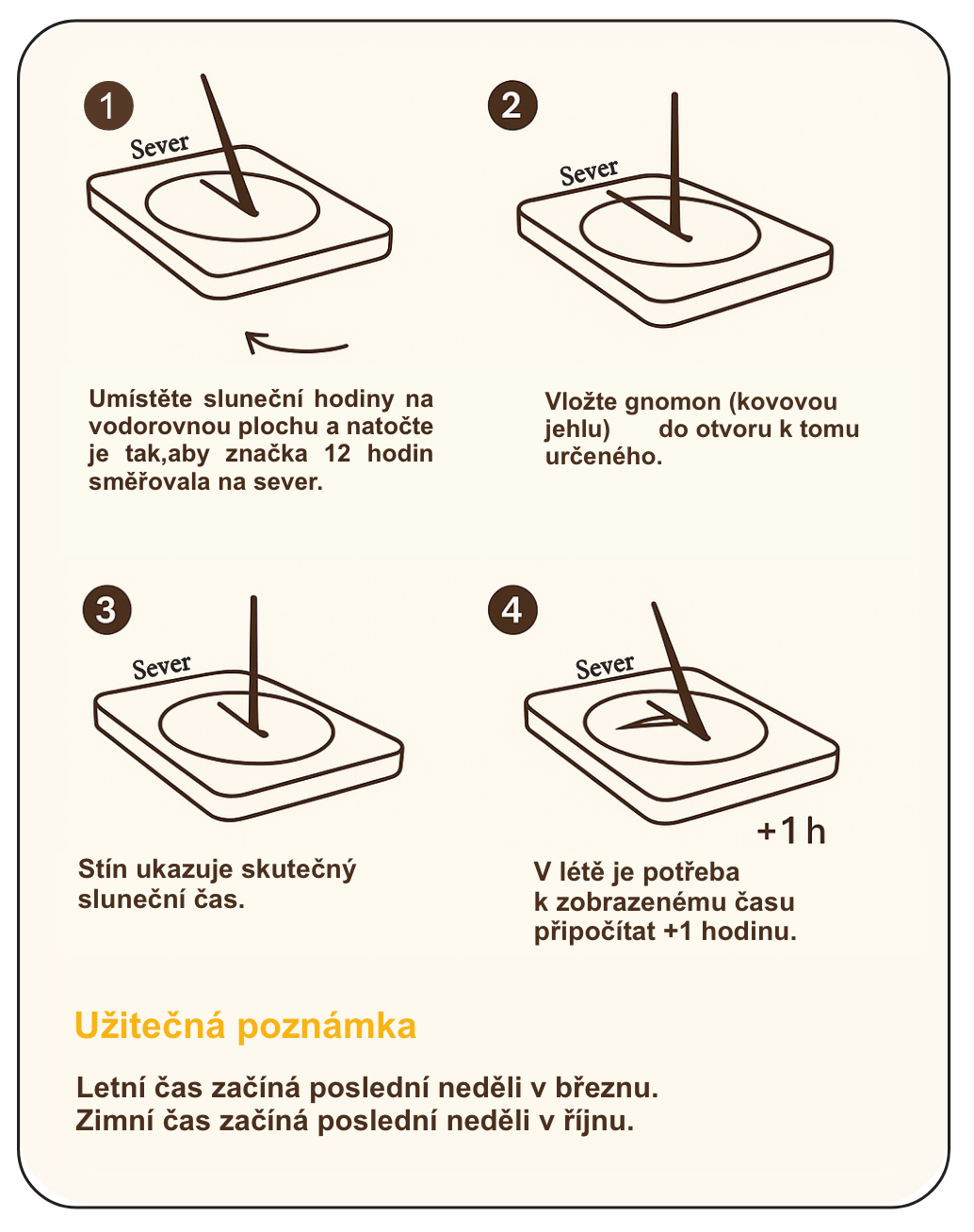 1

Sever

Umístěte sluneční hodiny na vodorovnou plochu a natočte je tak,aby značka 12 hodin směřovala na sever.

2

Sever

Vložte gnomon (kovovou jehlu) do otvoru k tomu určeného.

3

Sever

Stín ukazuje skutečný sluneční čas.

4

Sever

+1 h

V létě je potřeba k zobrazenému času připočítat +1 hodinu.

Užitečná poznámka

Letní čas začíná poslední neděli v březnu.
Zimní čas začíná poslední neděli v říjnu.